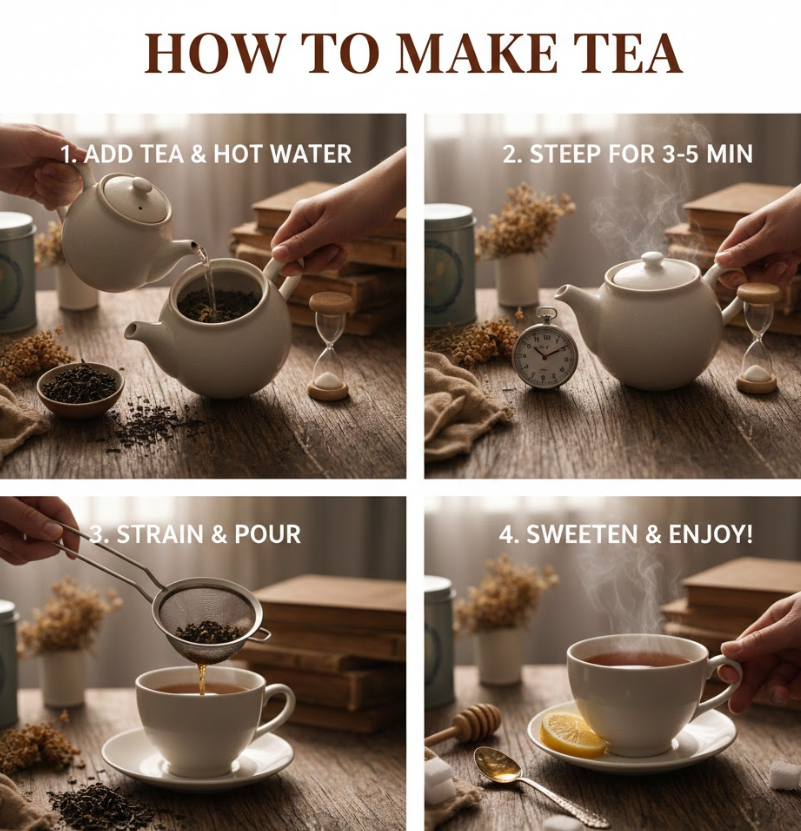 HOW TO MAKE TEA

1. ADD TEA & HOT WATER

2. STEEP FOR 3-5 MIN

3. STRAIN & POUR

4. SWEETEN & ENJOY!